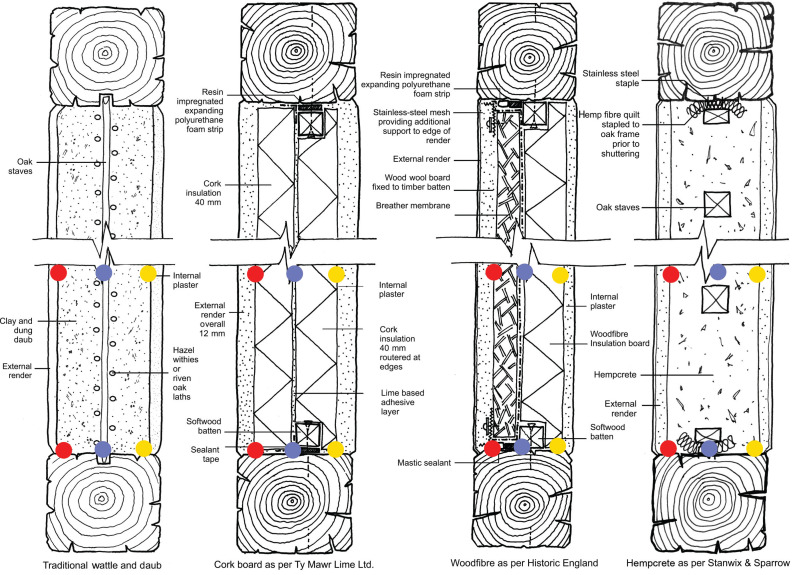 Oak staves

Internal plaster

Clay and dung daub

External render

Hazel withies or riven oak laths

Traditional wattle and daub

Resin impregnated expanding polyurethane foam strip

Cork insulation 40 mm

External render overall 12 mm

Internal plaster

Cork insulation 40 mm routered at edges

Lime based adhesive layer

Softwood batten

Sealant tape

Cork board as per Ty Mawr Lime Ltd.

Resin impregnated expanding polyurethane foam strip

Stainless-steel mesh providing additional support to edge of render

External render

Wood wool board fixed to timber batten

Breather membrane

Internal plaster

Woodfibre Insulation board

Softwood batten

Mastic sealant

Woodfibre as per Historic England

Stainless steel staple

Hemp fibre quilt stapled to oak frame prior to shuttering

Oak staves

Hempcrete

External render

Hempcrete as per Stanwix & Sparrow