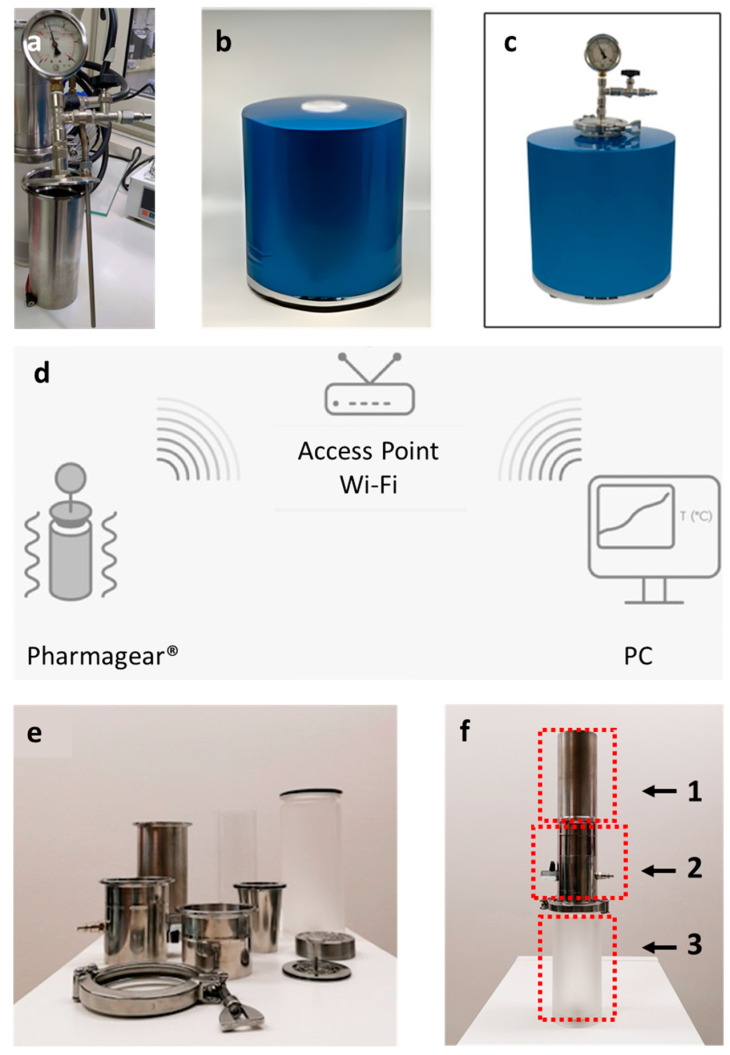 a

b

c

d

Access Point
Wi-Fi

T (°C)

Pharmagear®

PC

e

f

1

2

3