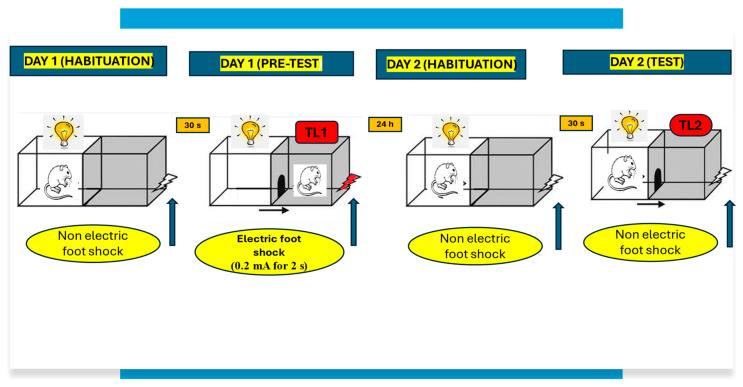 DAY 1 (HABITUATION)

DAY 1 (PRE-TEST)

DAY 2 (HABITUATION)

DAY 2 (TEST)

30 s

TL1

24 h

30 s

TL2

Non electric foot shock

Electric foot shock (0.2 mA for 2 s)

Non electric foot shock

Non electric foot shock