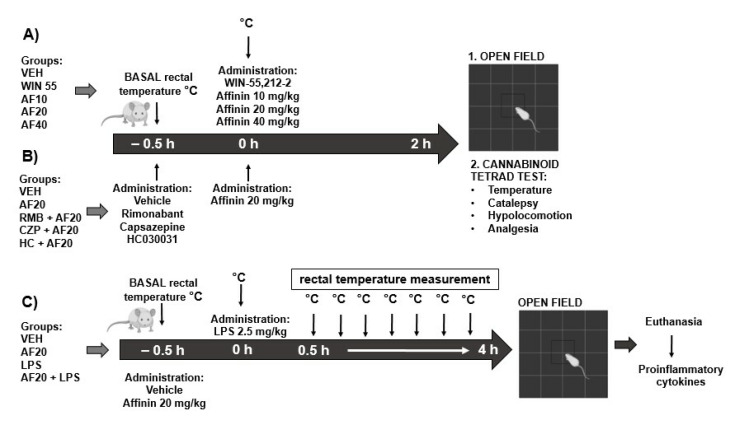 A)

Groups:
VEH
WIN 55
AF10
AF20
AF40

BASAL rectal temperature °C

°C

Administration:
WIN-55,212-2
Affinin 10 mg/kg
Affinin 20 mg/kg
Affinin 40 mg/kg

– 0.5 h
0 h
2 h

1. OPEN FIELD

2. CANNABINOID TETRAD TEST:
• Temperature
• Catalepsy
• Hypolocomotion
• Analgesia

B)

Groups:
VEH
AF20
RMB + AF20
CZP + AF20
HC + AF20

Administration:
Vehicle
Rimonabant
Capsazepine
HC030031

Administration:
Affinin 20 mg/kg

C)

Groups:
VEH
AF20
LPS
AF20 + LPS

BASAL rectal temperature °C

°C

Administration:
LPS 2.5 mg/kg

rectal temperature measurement

°C °C °C °C °C °C °C

– 0.5 h
0 h
0.5 h
4 h

Administration:
Vehicle
Affinin 20 mg/kg

OPEN FIELD

Euthanasia

Proinflammatory cytokines