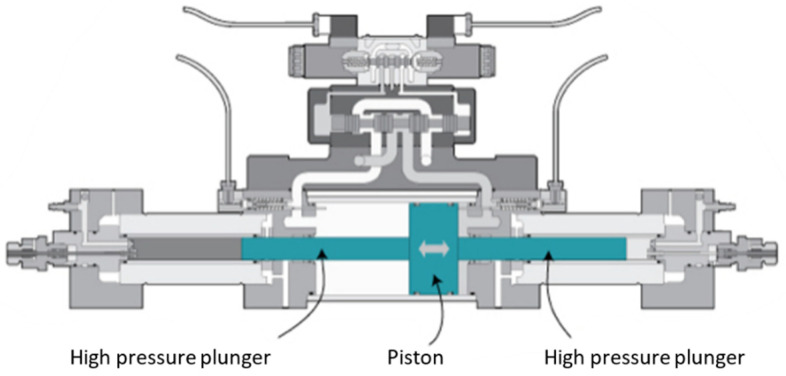 High pressure plunger
Piston
High pressure plunger