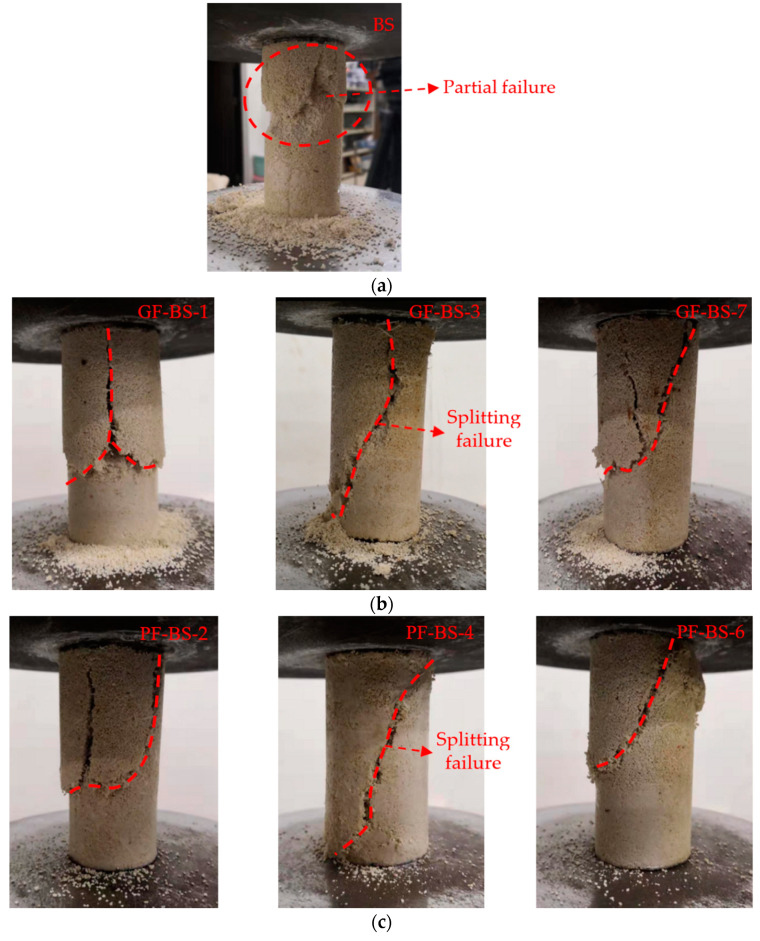 BS

Partial failure

(a)

GF-BS-1

GF-BS-3

Splitting failure

GF-BS-7

(b)

PF-BS-2

PF-BS-4

Splitting failure

PF-BS-6

(c)