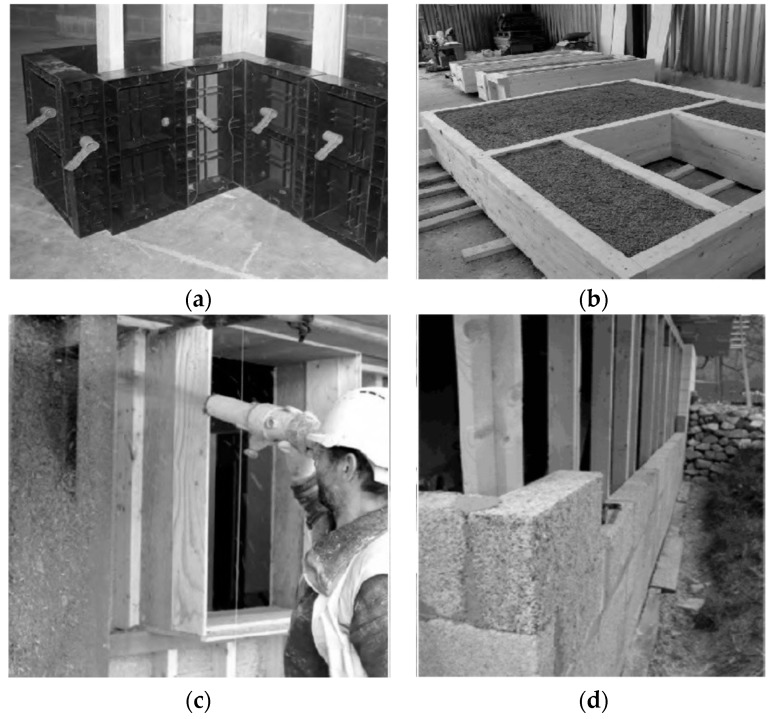 (a)

(b)

(c)

(d)