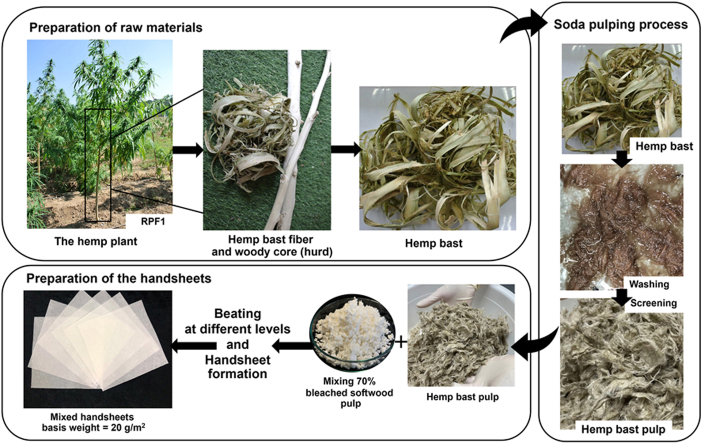 Preparation of raw materials

RPF1

The hemp plant

Hemp bast fiber and woody core (hurd)

Hemp bast

Soda pulping process

Hemp bast

Washing

Screening

Hemp bast pulp

Preparation of the handsheets

Mixed handsheets basis weight = 20 g/m$^2$

Beating at different levels and Handsheet formation

Mixing 70% bleached softwood pulp

+

Hemp bast pulp