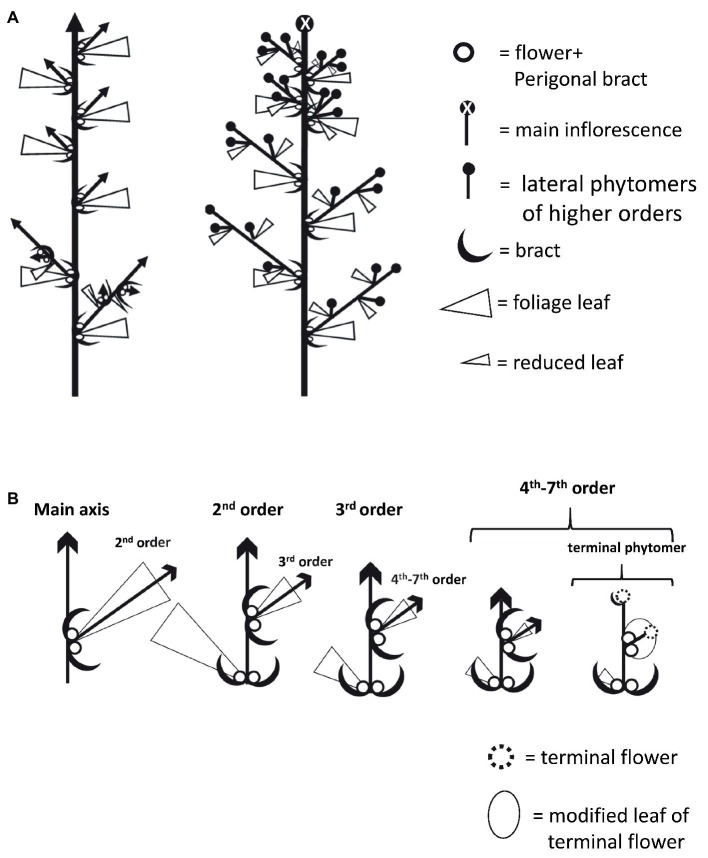 A

X

= flower+ Perigonal bract

X

= main inflorescence

= lateral phytomers of higher orders

= bract

= foliage leaf

= reduced leaf

B

Main axis

$2^{nd}$ order

$2^{nd}$ order

$3^{rd}$ order

$3^{rd}$ order

$4^{th}$-$7^{th}$ order

$4^{th}$-$7^{th}$ order

terminal phytomer

= terminal flower

= modified leaf of terminal flower