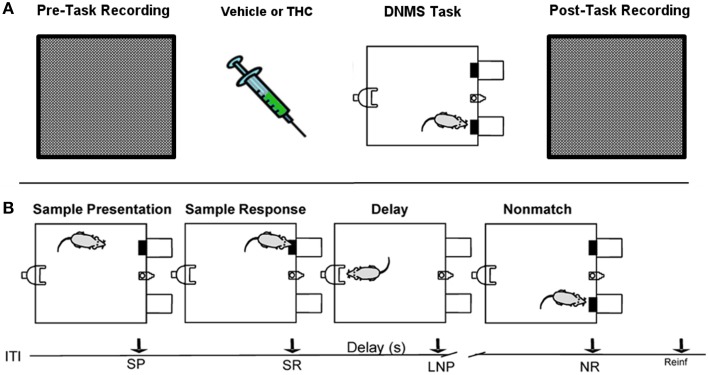 A

Pre-Task Recording

Vehicle or THC

DNMS Task

Post-Task Recording

B

Sample Presentation

Sample Response

Delay

Nonmatch

ITI

SP

SR

Delay (s)

LNP

NR

Reinf