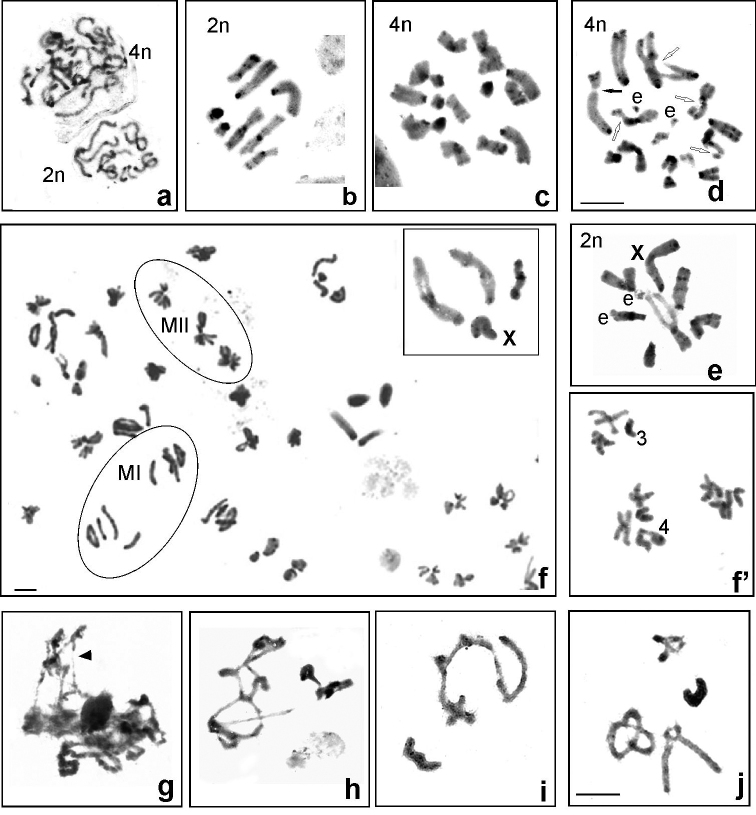 4n
2n
a

2n
b

4n
c

4n
e
e
d

MII
MI
x
f

2n
X
e
e
e

3
4
f'

g

h

i

j