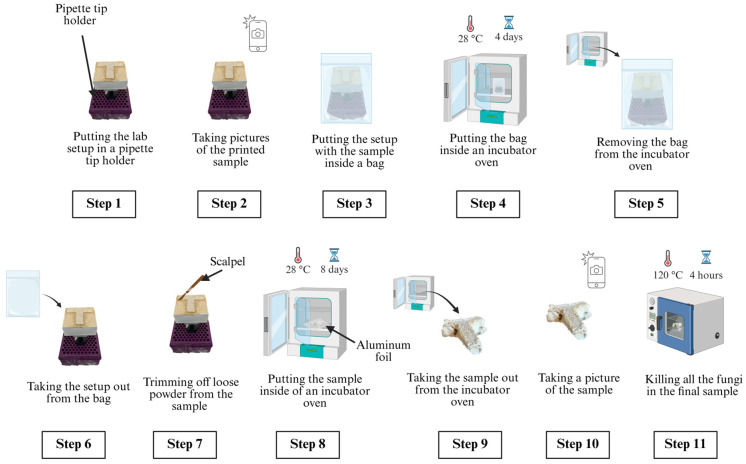 Pipette tip holder

Putting the lab setup in a pipette tip holder

Step 1

Taking pictures of the printed sample

Step 2

Putting the setup with the sample inside a bag

Step 3

28 °C 4 days

Putting the bag inside an incubator oven

Step 4

Removing the bag from the incubator oven

Step 5

Taking the setup out from the bag

Step 6

Scalpel

Trimming off loose powder from the sample

Step 7

28 °C 8 days

Aluminum foil

Putting the sample inside of an incubator oven

Step 8

Taking the sample out from the incubator oven

Step 9

Taking a picture of the sample

Step 10

120 °C 4 hours

Killing all the fungi in the final sample

Step 11