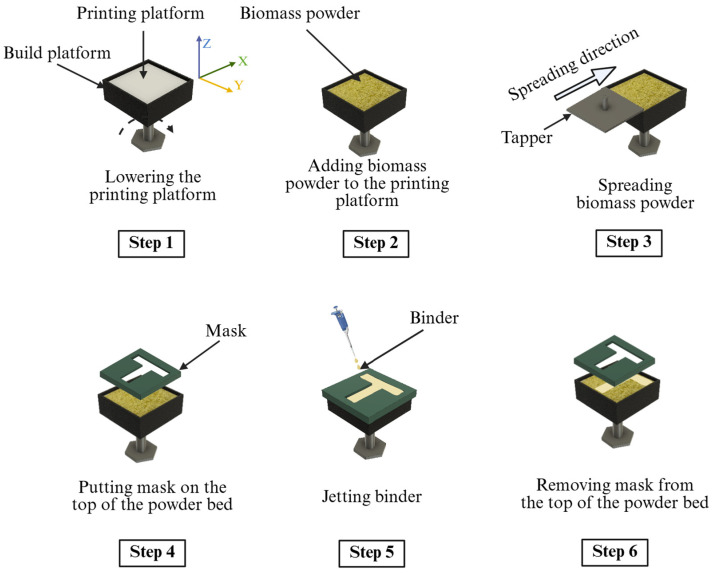 Printing platform

Build platform

Z
X
Y

Lowering the printing platform

Step 1

Biomass powder

Adding biomass powder to the printing platform

Step 2

Spreading direction

Tapper

Spreading biomass powder

Step 3

Mask

Putting mask on the top of the powder bed

Step 4

Binder

Jetting binder

Step 5

Removing mask from the top of the powder bed

Step 6