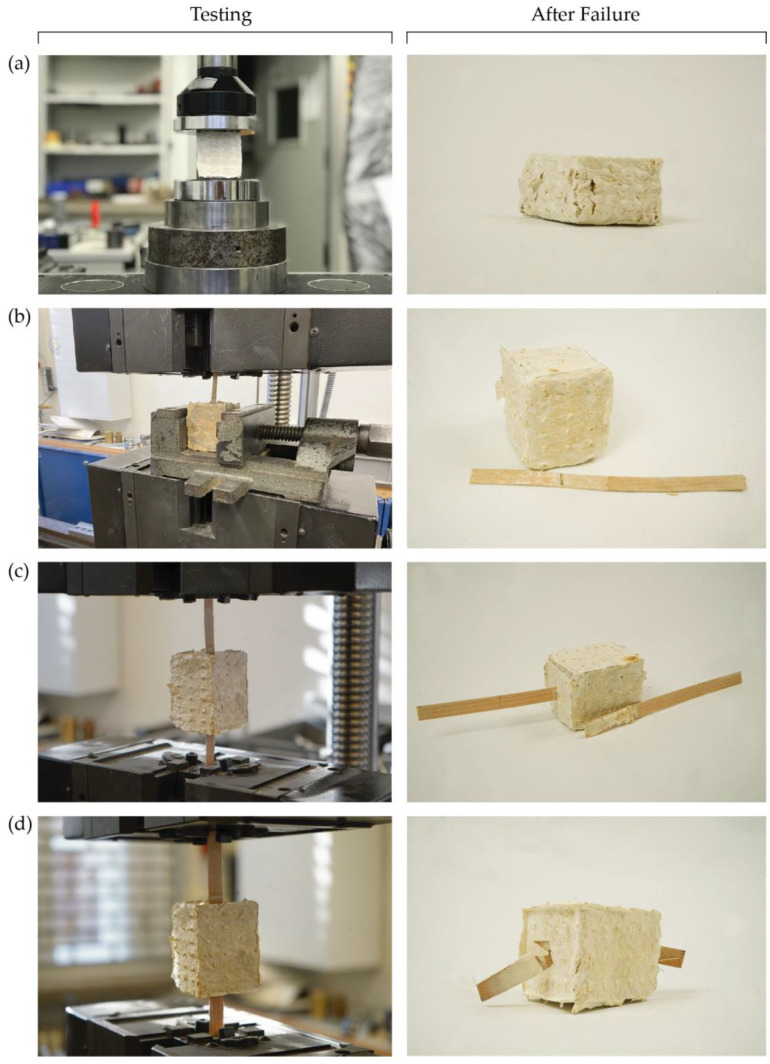 Testing

After Failure

(a)

(b)

(c)

(d)