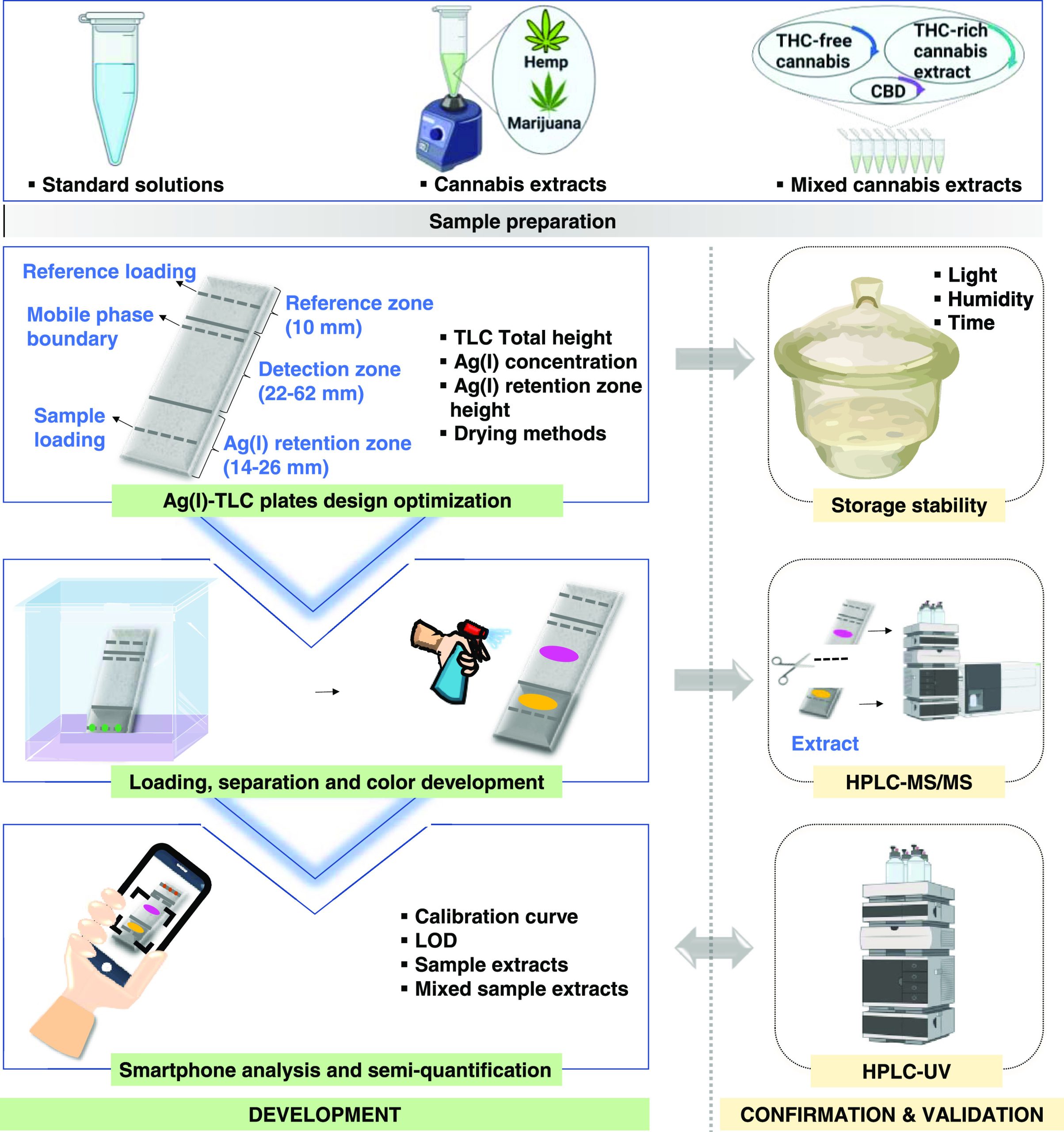 Hemp

Marijuana

THC-free cannabis

THC-rich cannabis extract

CBD

▪ Standard solutions

▪ Cannabis extracts

▪ Mixed cannabis extracts

Sample preparation

Reference loading

Mobile phase boundary

Sample loading

Reference zone (10 mm)

Detection zone (22-62 mm)

Ag(I) retention zone (14-26 mm)

▪ TLC Total height
▪ Ag(I) concentration
▪ Ag(I) retention zone height
▪ Drying methods

Ag(I)-TLC plates design optimization

▪ Light
▪ Humidity
▪ Time

Storage stability

Loading, separation and color development

Extract

HPLC-MS/MS

▪ Calibration curve
▪ LOD
▪ Sample extracts
▪ Mixed sample extracts

Smartphone analysis and semi-quantification

HPLC-UV

DEVELOPMENT

CONFIRMATION & VALIDATION