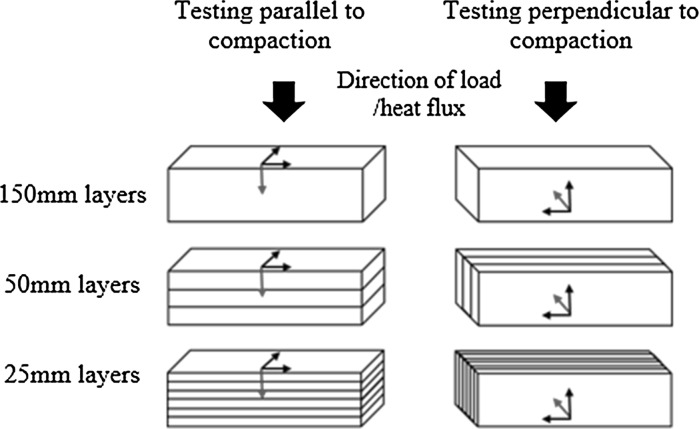 Testing parallel to compaction

Testing perpendicular to compaction

Direction of load /heat flux

150mm layers

50mm layers

25mm layers